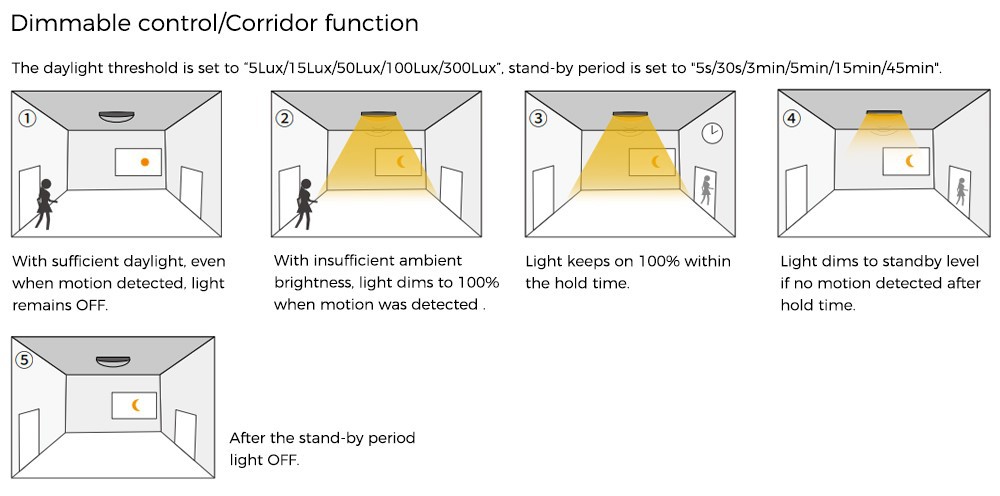 Dimmable control/Corridor function

The daylight threshold is set to "5Lux/15Lux/50Lux/100Lux/300Lux", stand-by period is set to "5s/30s/3min/5min/15min/45min".

①

With sufficient daylight, even when motion detected, light remains OFF.

②

With insufficient ambient brightness, light dims to 100% when motion was detected .

③

Light keeps on 100% within the hold time.

④

Light dims to standby level if no motion detected after hold time.

⑤

After the stand-by period light OFF.