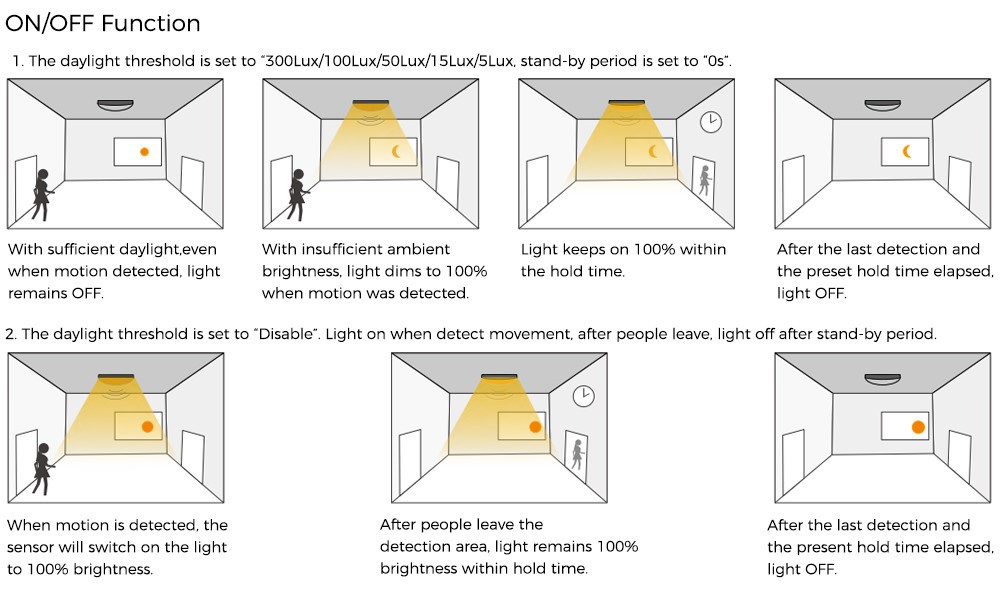 ON/OFF Function

1. The daylight threshold is set to "300Lux/100Lux/50Lux/15Lux/5Lux, stand-by period is set to "0s".

With sufficient daylight,even when motion detected, light remains OFF.

With insufficient ambient brightness, light dims to 100% when motion was detected.

Light keeps on 100% within the hold time.

After the last detection and the preset hold time elapsed, light OFF.

2. The daylight threshold is set to "Disable". Light on when detect movement, after people leave, light off after stand-by period.

When motion is detected, the sensor will switch on the light to 100% brightness.

After people leave the detection area, light remains 100% brightness within hold time.

After the last detection and the present hold time elapsed, light OFF.