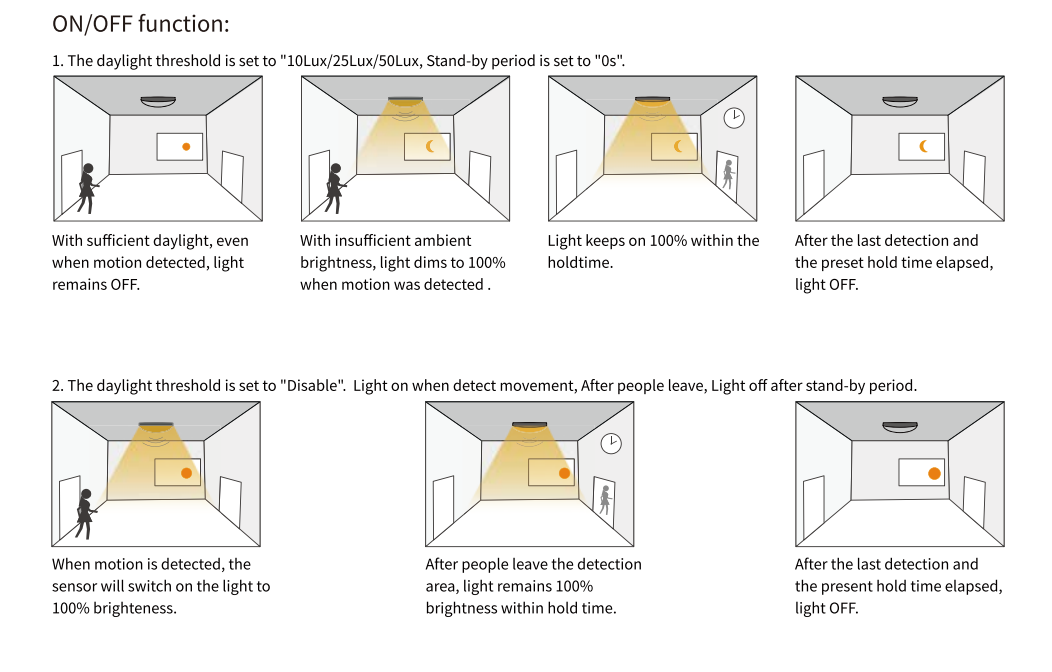 ON/OFF function:

1. The daylight threshold is set to "10Lux/25Lux/50Lux, Stand-by period is set to "0s".

With sufficient daylight, even when motion detected, light remains OFF.

With insufficient ambient brightness, light dims to 100% when motion was detected .

Light keeps on 100% within the holdtime.

After the last detection and the preset hold time elapsed, light OFF.

2. The daylight threshold is set to "Disable". Light on when detect movement, After people leave, Light off after stand-by period.

When motion is detected, the sensor will switch on the light to 100% brighteness.

After people leave the detection area, light remains 100% brightness within hold time.

After the last detection and the present hold time elapsed, light OFF.