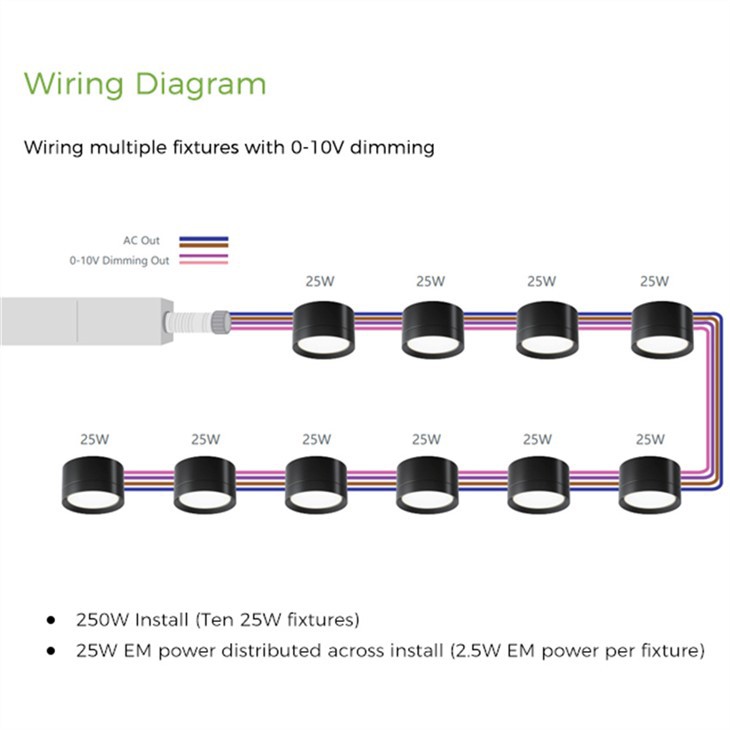 Wiring Diagram

Wiring multiple fixtures with 0-10V dimming

AC Out
0-10V Dimming Out

25W 25W 25W 25W

25W 25W 25W 25W 25W 25W

- 250W Install (Ten 25W fixtures)
- 25W EM power distributed across install (2.5W EM power per fixture)